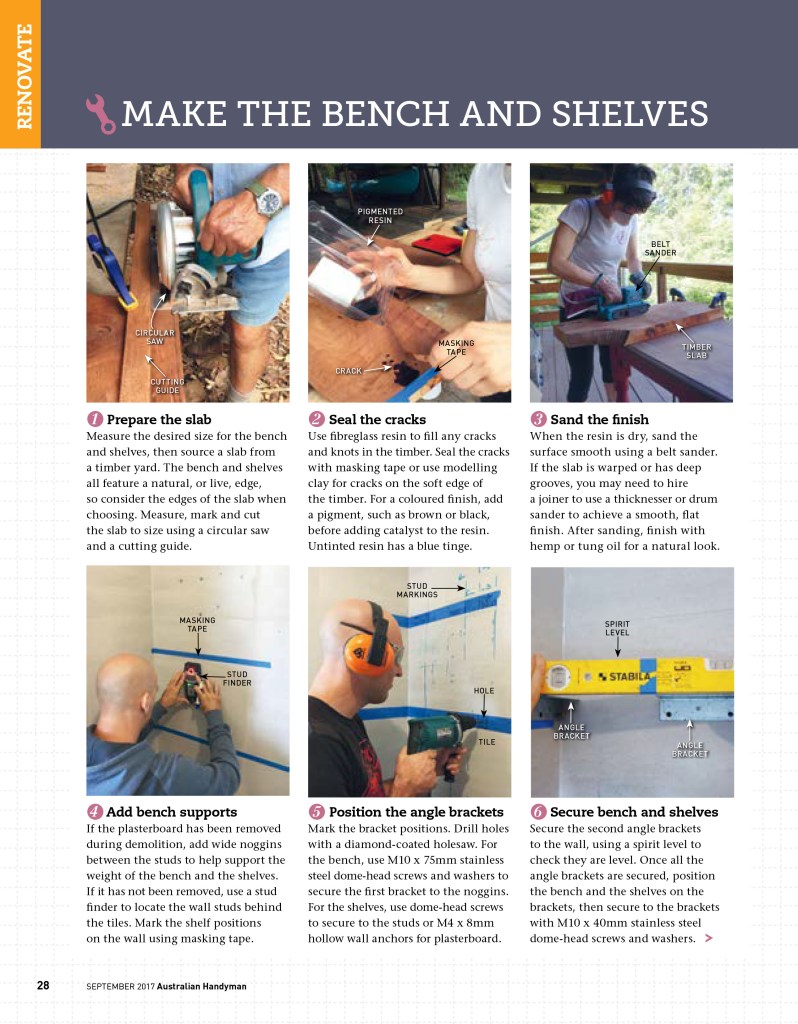 RENOVATE

MAKE THE BENCH AND SHELVES

CIRCULAR SAW

CUTTING GUIDE

PIGMENTED RESIN

MASKING TAPE

CRACK

BELT SANDER

TIMBER SLAB

1 Prepare the slab
Measure the desired size for the bench and shelves, then source a slab from a timber yard. The bench and shelves all feature a natural, or live, edge, so consider the edges of the slab when choosing. Measure, mark and cut the slab to size using a circular saw and a cutting guide.

2 Seal the cracks
Use fibreglass resin to fill any cracks and knots in the timber. Seal the cracks with masking tape or use modelling clay for cracks on the soft edge of the timber. For a coloured finish, add a pigment, such as brown or black, before adding catalyst to the resin. Untinted resin has a blue tinge.

3 Sand the finish
When the resin is dry, sand the surface smooth using a belt sander. If the slab is warped or has deep grooves, you may need to hire a joiner to use a thicknesser or drum sander to achieve a smooth, flat finish. After sanding, finish with hemp or tung oil for a natural look.

MASKING TAPE

STUD FINDER

STUD MARKINGS

HOLE

TILE

SPIRIT LEVEL

STABILA

ANGLE BRACKET

ANGLE BRACKET

4 Add bench supports
If the plasterboard has been removed during demolition, add wide noggins between the studs to help support the weight of the bench and the shelves. If it has not been removed, use a stud finder to locate the wall studs behind the tiles. Mark the shelf positions on the wall using masking tape.

5 Position the angle brackets
Mark the bracket positions. Drill holes with a diamond-coated holesaw. For the bench, use M10 x 75mm stainless steel dome-head screws and washers to secure the first bracket to the noggins. For the shelves, use dome-head screws to secure to the studs or M4 x 8mm hollow wall anchors for plasterboard.

6 Secure bench and shelves
Secure the second angle brackets to the wall, using a spirit level to check they are level. Once all the angle brackets are secured, position the bench and the shelves on the brackets, then secure to the brackets with M10 x 40mm stainless steel dome-head screws and washers. >

28 SEPTEMBER 2017 Australian Handyman